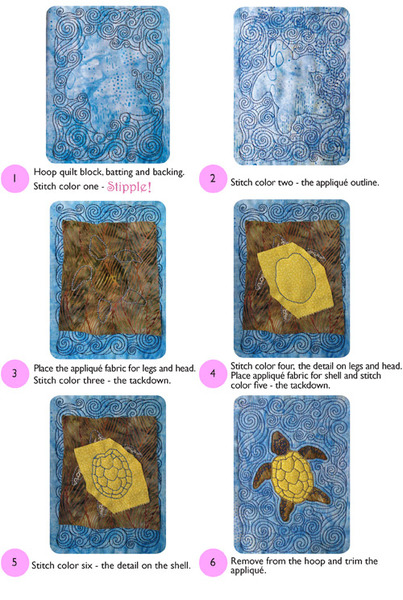 1 Hoop quilt block, batting and backing. Stitch color one - Stipple!

2 Stitch color two - the appliqué outline.

3 Place the appliqué fabric for legs and head. Stitch color three - the tackdown.

4 Stitch color four, the detail on legs and head. Place appliqué fabric for shell and stitch color five - the tackdown.

5 Stitch color six - the detail on the shell.

6 Remove from the hoop and trim the appliqué.